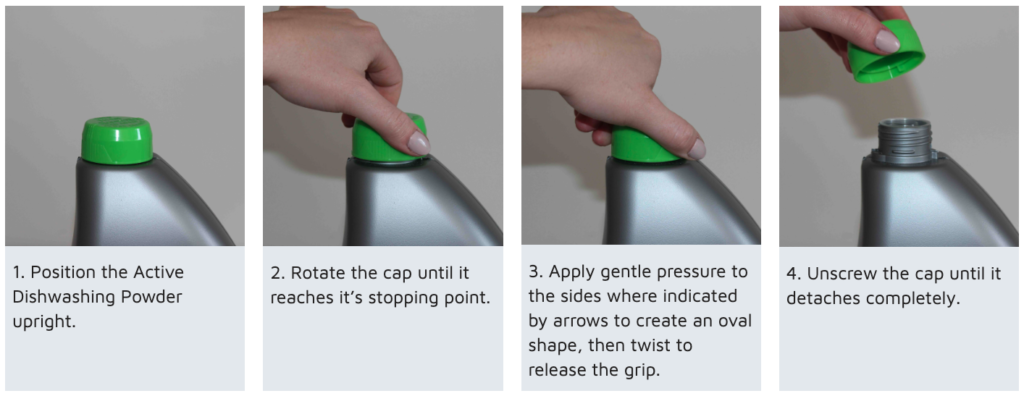 1. Position the Active Dishwashing Powder upright.

2. Rotate the cap until it reaches it's stopping point.

3. Apply gentle pressure to the sides where indicated by arrows to create an oval shape, then twist to release the grip.

4. Unscrew the cap until it detaches completely.